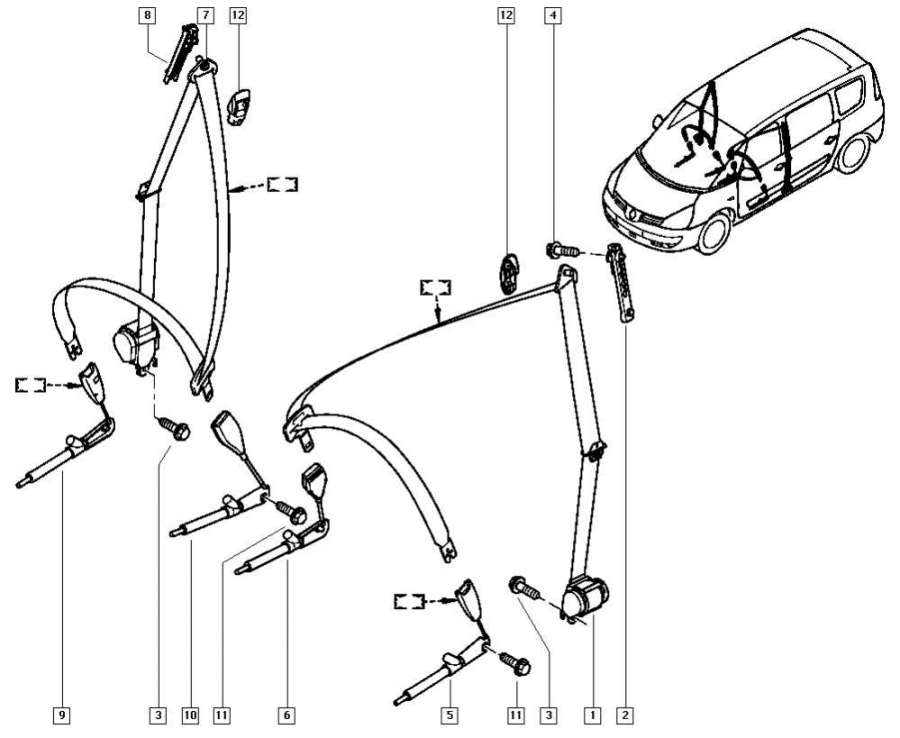 8
7
12
12
4
9
3
10
11
6
5
11
3
1
2