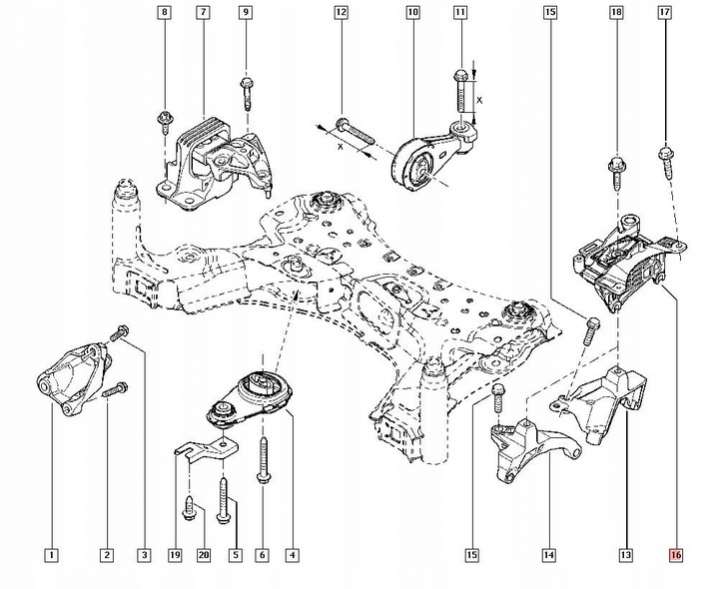 8
7
9
12
10
11
15
18
17
X
X
1
2
3
19
20
5
6
4
15
14
13
16