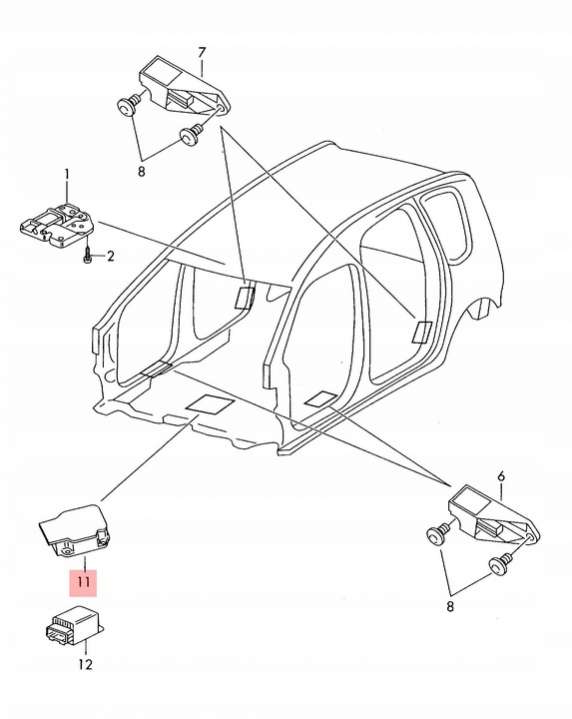 7
8
1
2
6
8
11
12