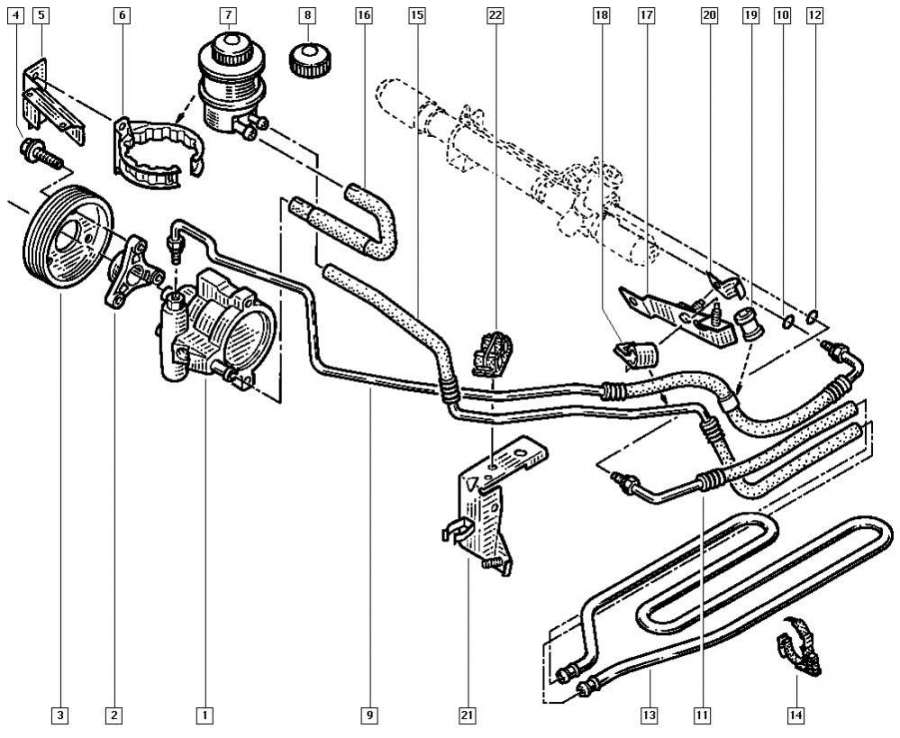 4 5 6 7 8 16 15 22 18 17 20 19 10 12

3 2 1 9 21 13 11 14