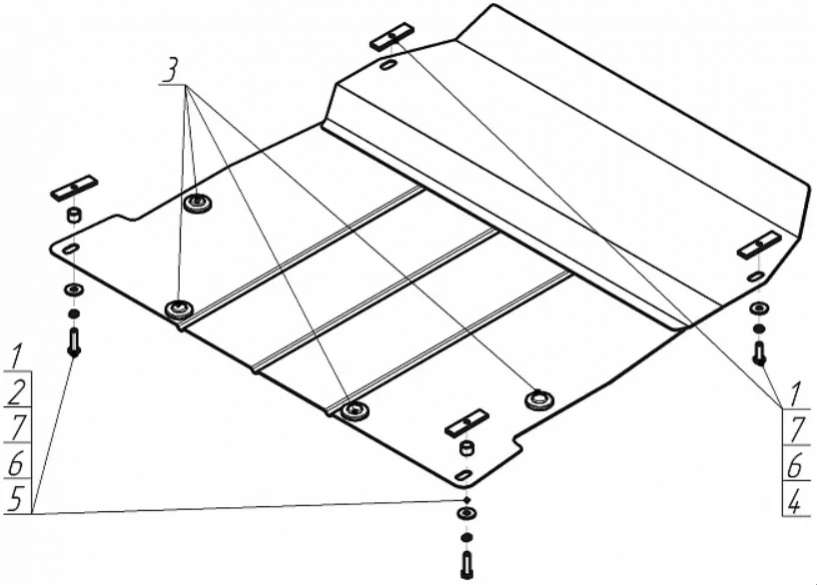 3

1
2
7
6
5

1
7
6
4