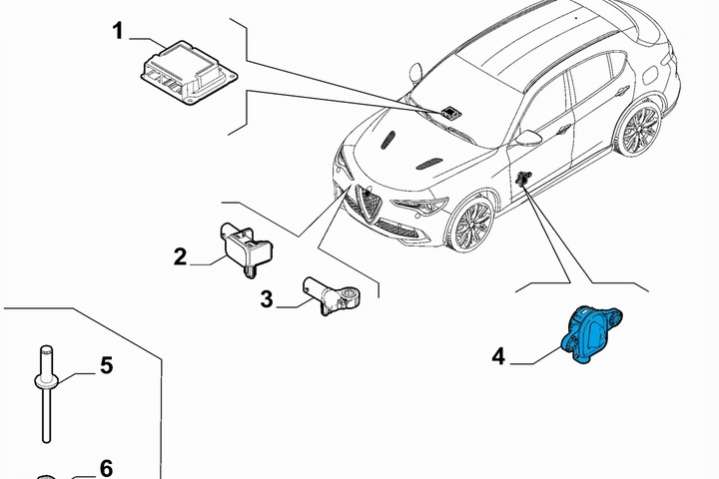 1
2
3
4
5
6