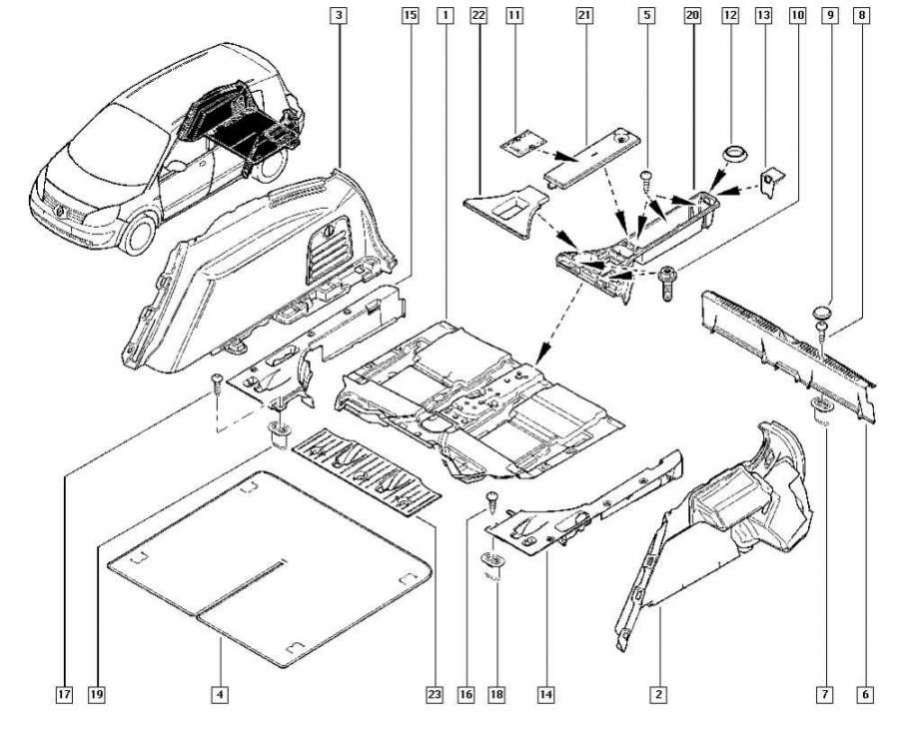 3
15
1
22
11
21
5
20
12
13
10
9
8

17
19
4
23
16
18
14
2
7
6