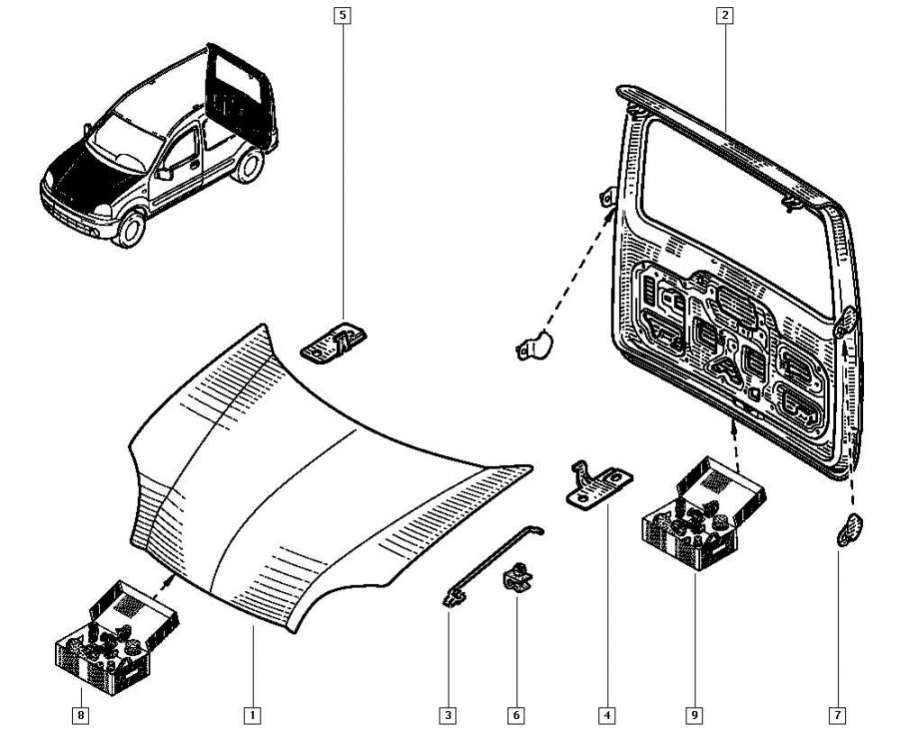 5
2
8
1
3
6
4
9
7