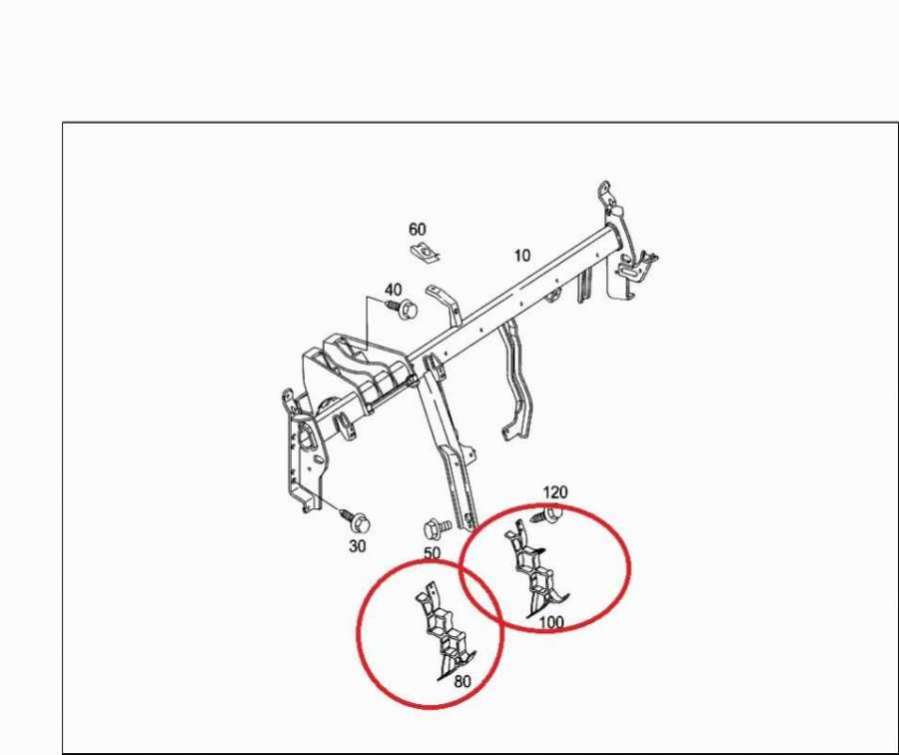 60
10
40
120
30
50
100
80